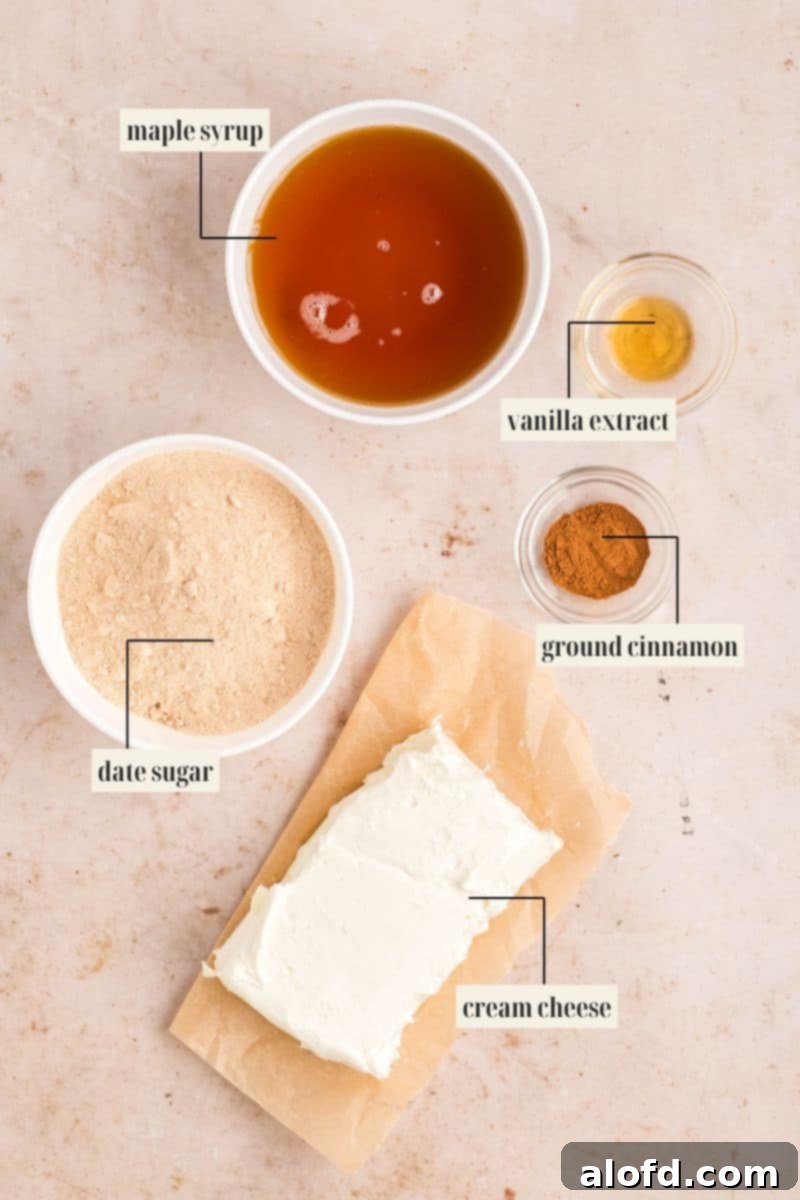 maple syrup

vanilla extract

ground cinnamon

date sugar

cream cheese

alofd.com