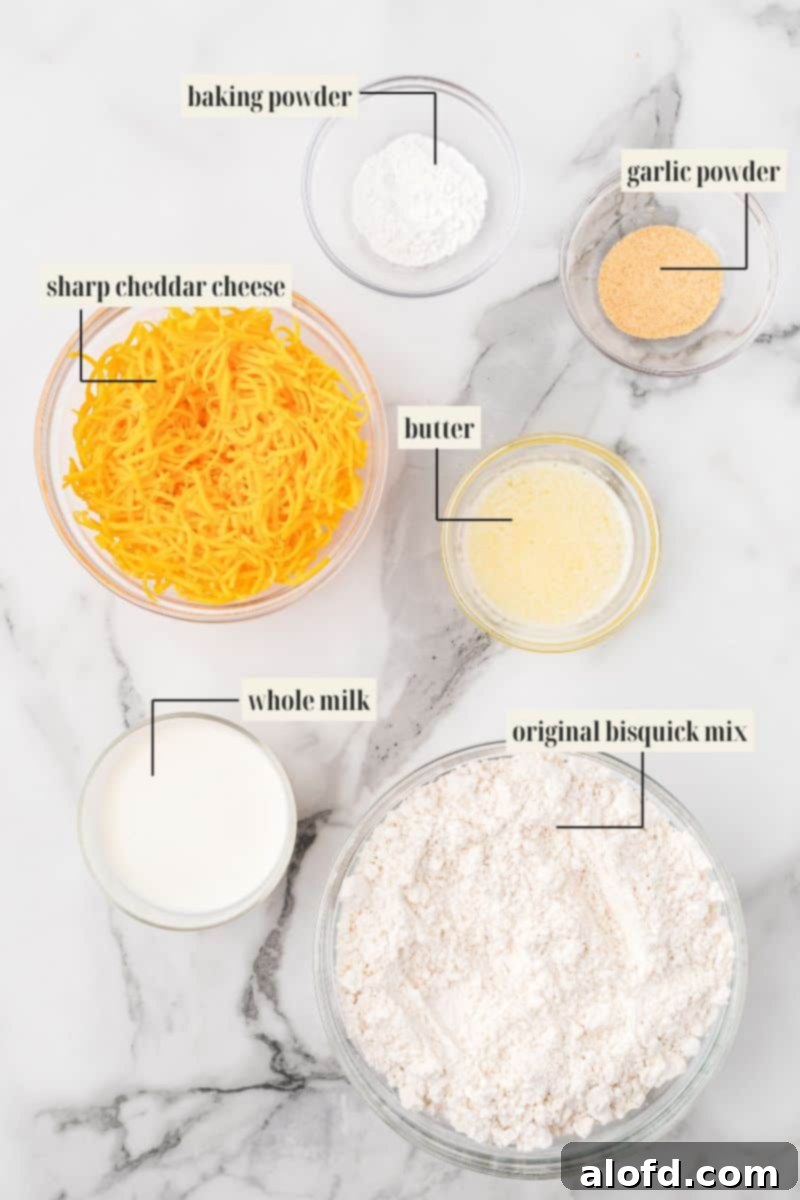 baking powder

garlic powder

sharp cheddar cheese

butter

whole milk

original bisquick mix

alofd.com